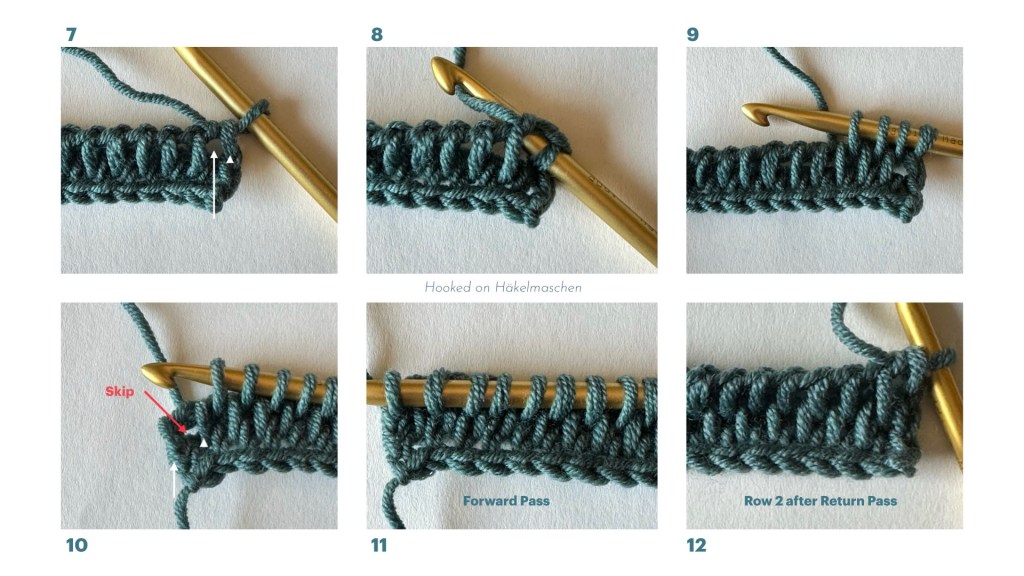 7

8

9

Hooked on Häkelmaschen

Skip

Forward Pass

Row 2 after Return Pass

10

11

12