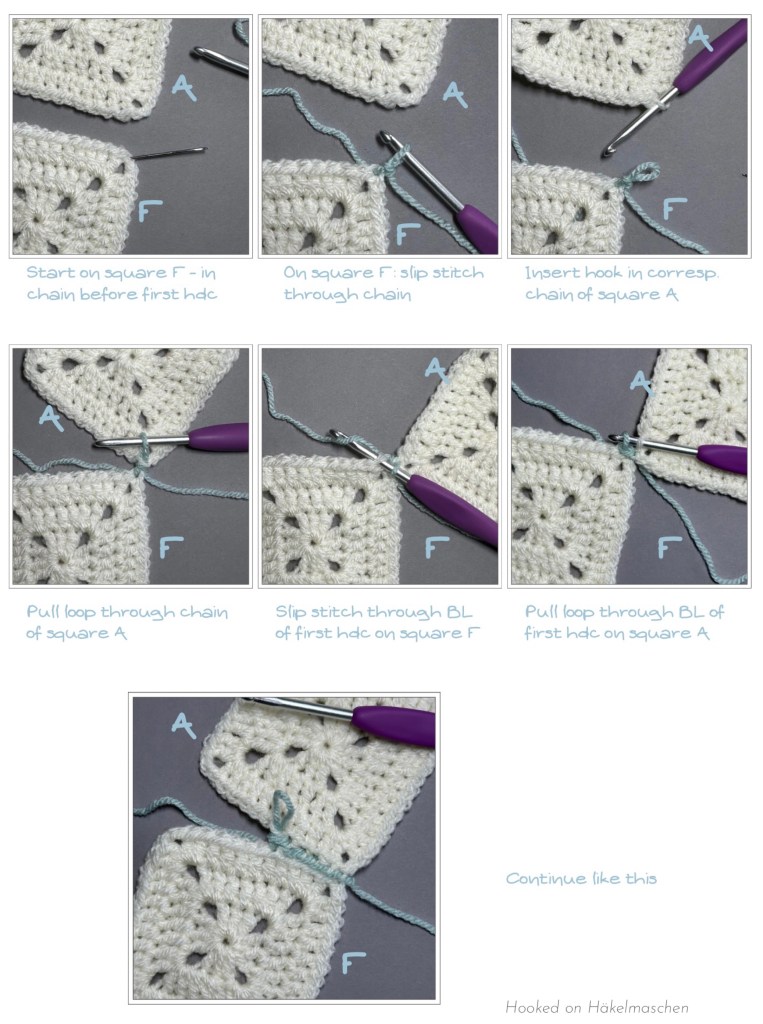 A

F

Start on square F - in chain before first hdc

A

F

On square F: slip stitch through chain

A

F

Insert hook in corresp. chain of square A

A

F

Pull loop through chain of square A

A

F

Slip stitch through BL of first hdc on square F

A

F

Pull loop through BL of first hdc on square A

A

F

Continue like this

Hooked on Häkelmaschen